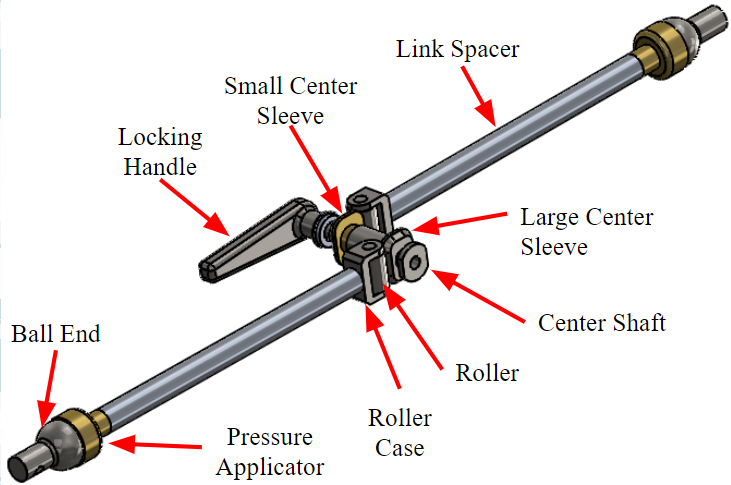 Link Spacer

Small Center Sleeve

Locking Handle

Large Center Sleeve

Center Shaft

Ball End

Roller

Roller Case

Pressure Applicator