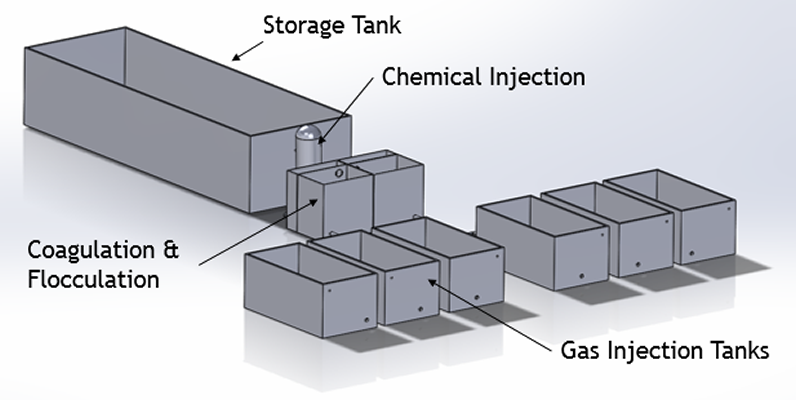 Storage Tank

Chemical Injection

Coagulation & Flocculation

Gas Injection Tanks